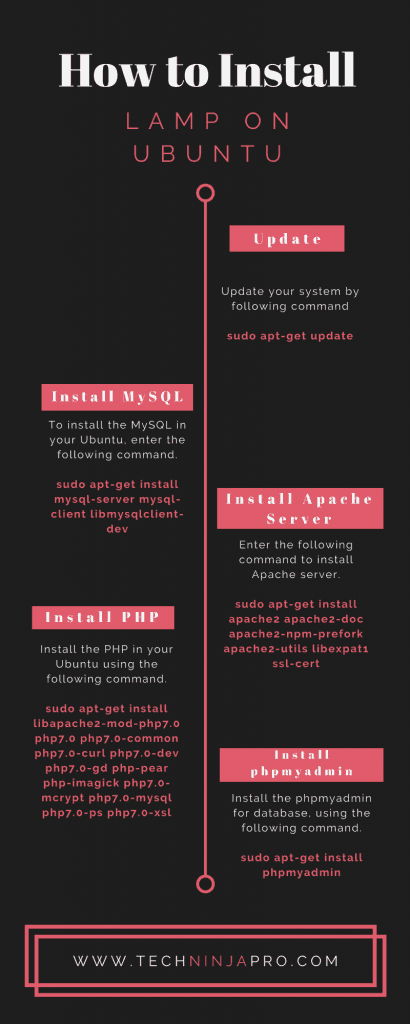 How to Install

LAMP ON UBUNTU

Update

Update your system by following command

sudo apt-get update

Install MySQL

To install the MySQL in your Ubuntu, enter the following command.

sudo apt-get install mysql-server mysql-client libmysqlclient-dev

Install Apache Server

Enter the following command to install Apache server.

sudo apt-get install apache2 apache2-doc apache2-npm-prefork apache2-utils libexpat1 ssl-cert

Install PHP

Install the PHP in your Ubuntu using the following command.

sudo apt-get install libapache2-mod-php7.0 php7.0 php7.0-common php7.0-curl php7.0-dev php7.0-gd php-pear php-imagick php7.0-mcrypt php7.0-mysql php7.0-ps php7.0-xsl

Install phpmyadmin

Install the phpmyadmin for database, using the following command.

sudo apt-get install phpmyadmin

WWW.TECHNINJAPRO.COM