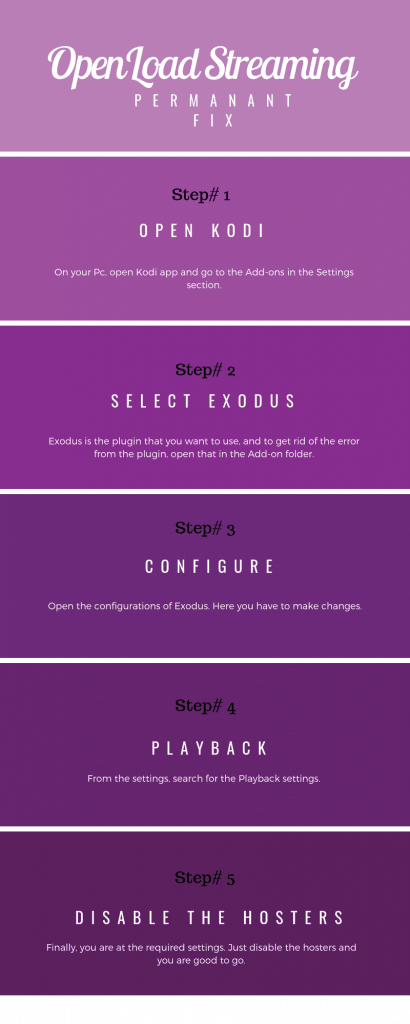 OpenLoad Streaming
PERMANANT FIX

Step# 1
OPEN KODI
On your Pc, open Kodi app and go to the Add-ons in the Settings section.

Step# 2
SELECT EXODUS
Exodus is the plugin that you want to use, and to get rid of the error from the plugin, open that in the Add-on folder.

Step# 3
CONFIGURE
Open the configurations of Exodus. Here you have to make changes.

Step# 4
PLAYBACK
From the settings, search for the Playback settings.

Step# 5
DISABLE THE HOSTERS
Finally, you are at the required settings. Just disable the hosters and you are good to go.